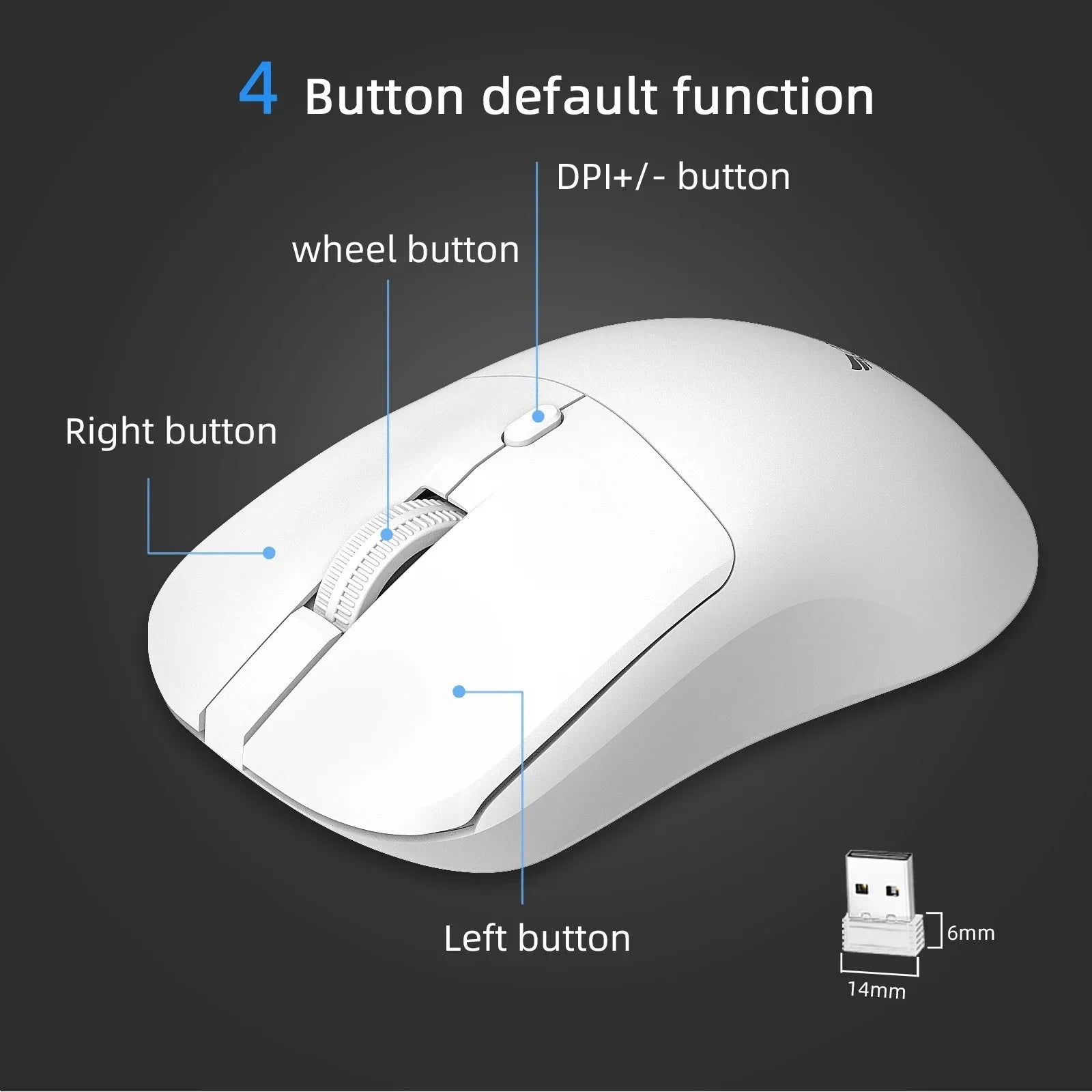 4 Button default function

DPI+/- button

wheel button

Right button

Left button

6mm

14mm